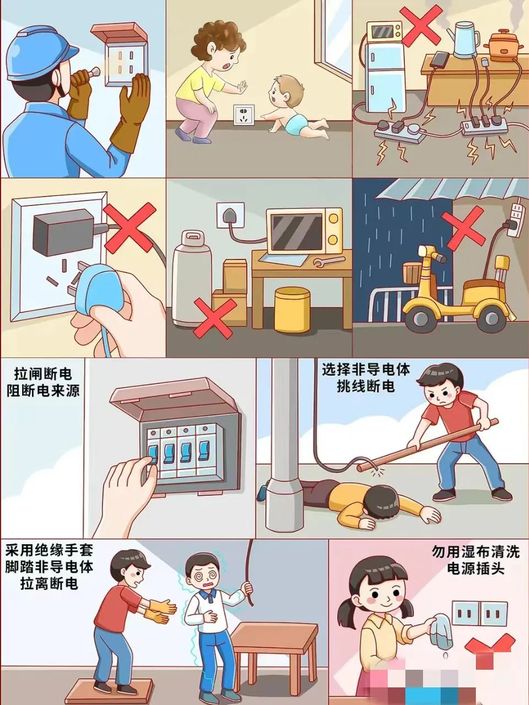 拉闸断电
阻断电来源

选择非导电体
挑线断电

采用绝缘手套
脚踏非导电体
拉离断电

勿用湿布清洗
电源插头